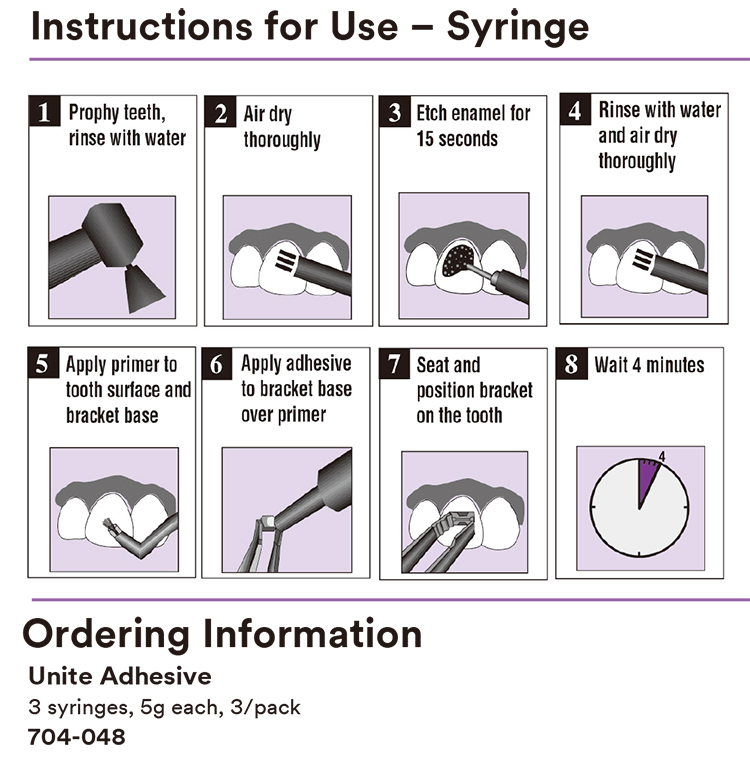 Instructions for Use – Syringe

1 Prophy teeth, rinse with water

2 Air dry thoroughly

3 Etch enamel for 15 seconds

4 Rinse with water and air dry thoroughly

5 Apply primer to tooth surface and bracket base

6 Apply adhesive to bracket base over primer

7 Seat and position bracket on the tooth

8 Wait 4 minutes

4

Ordering Information

Unite Adhesive

3 syringes, 5g each, 3/pack

704-048